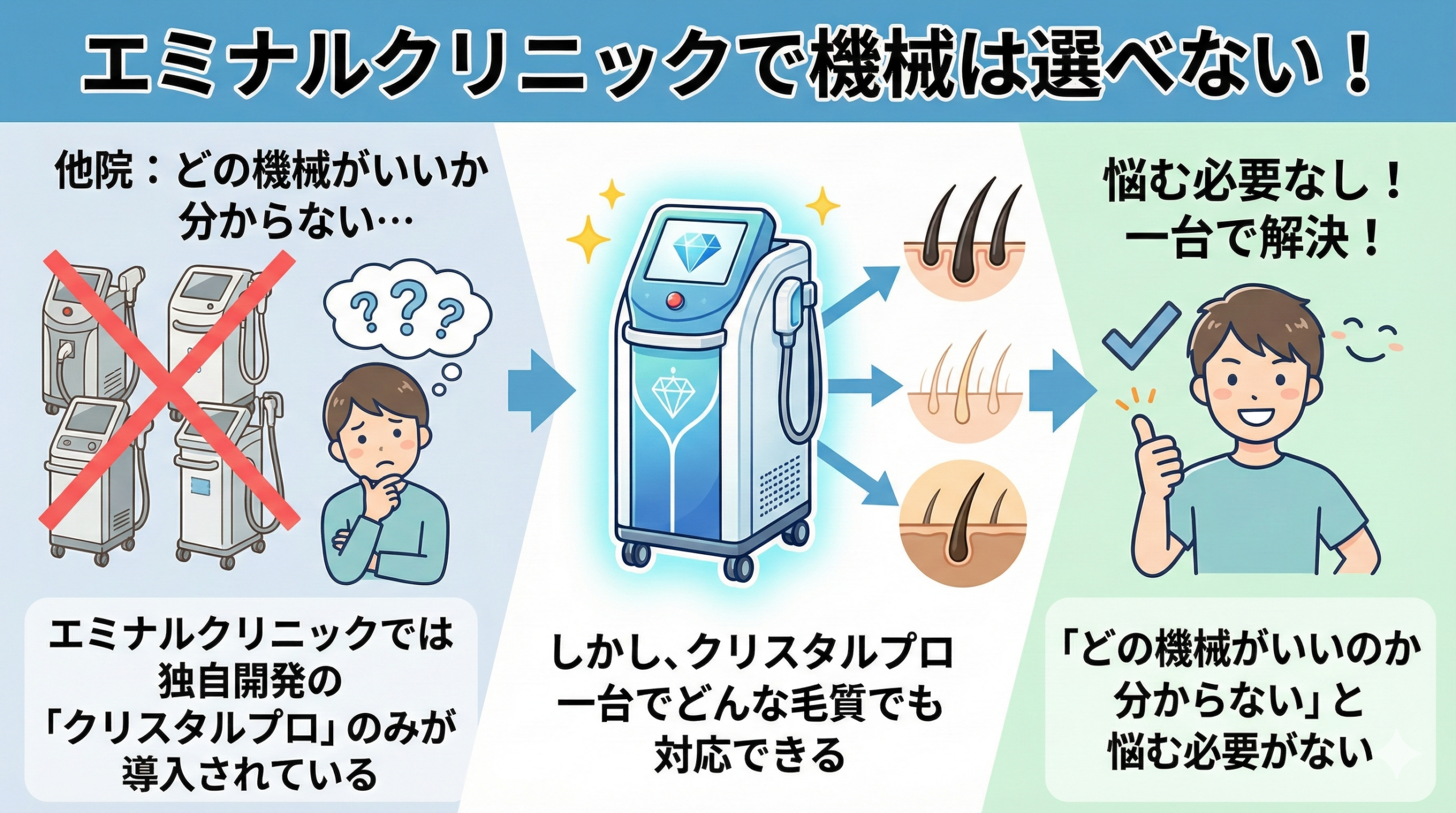 エミナルクリニックで機械は選べない！

他院：どの機械がいいか分からない…

???

エミナルクリニックでは独自開発の「クリスタルプロ」のみが導入されている

しかし、クリスタルプロ一台でどんな毛質でも対応できる

悩む必要なし！一台で解決！

「どの機械がいいのか分からない」と悩む必要がない